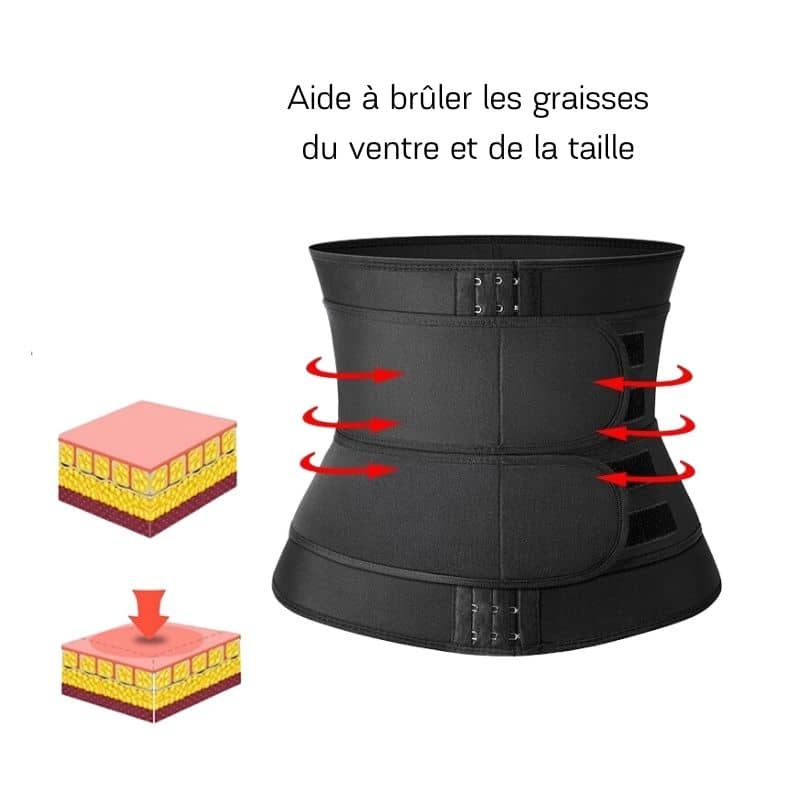 Aide à brûler les graisses du ventre et de la taille